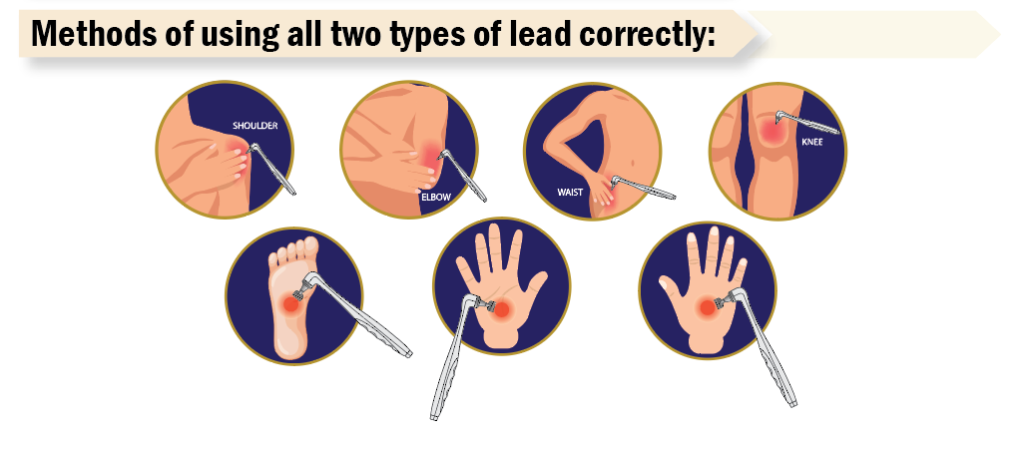 Methods of using all two types of lead correctly:

SHOULDER

ELBOW

WAIST

KNEE