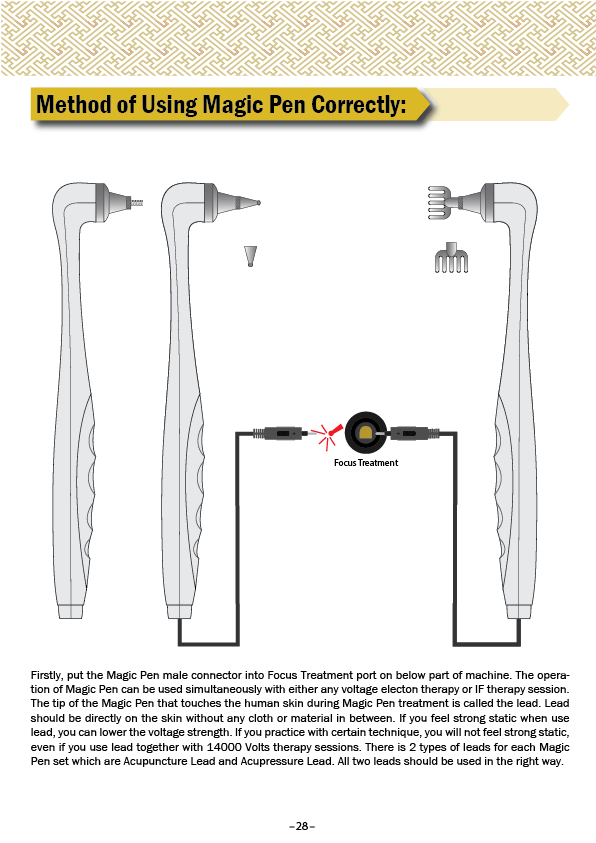 Method of Using Magic Pen Correctly:

Focus Treatment

Firstly, put the Magic Pen male connector into Focus Treatment port on below part of machine. The operation of Magic Pen can be used simultaneously with either any voltage electon therapy or IF therapy session. The tip of the Magic Pen that touches the human skin during Magic Pen treatment is called the lead. Lead should be directly on the skin without any cloth or material in between. If you feel strong static when use lead, you can lower the voltage strength. If you practice with certain technique, you will not feel strong static, even if you use lead together with 14000 Volts therapy sessions. There is 2 types of leads for each Magic Pen set which are Acupuncture Lead and Acupressure Lead. All two leads should be used in the right way.

–28–